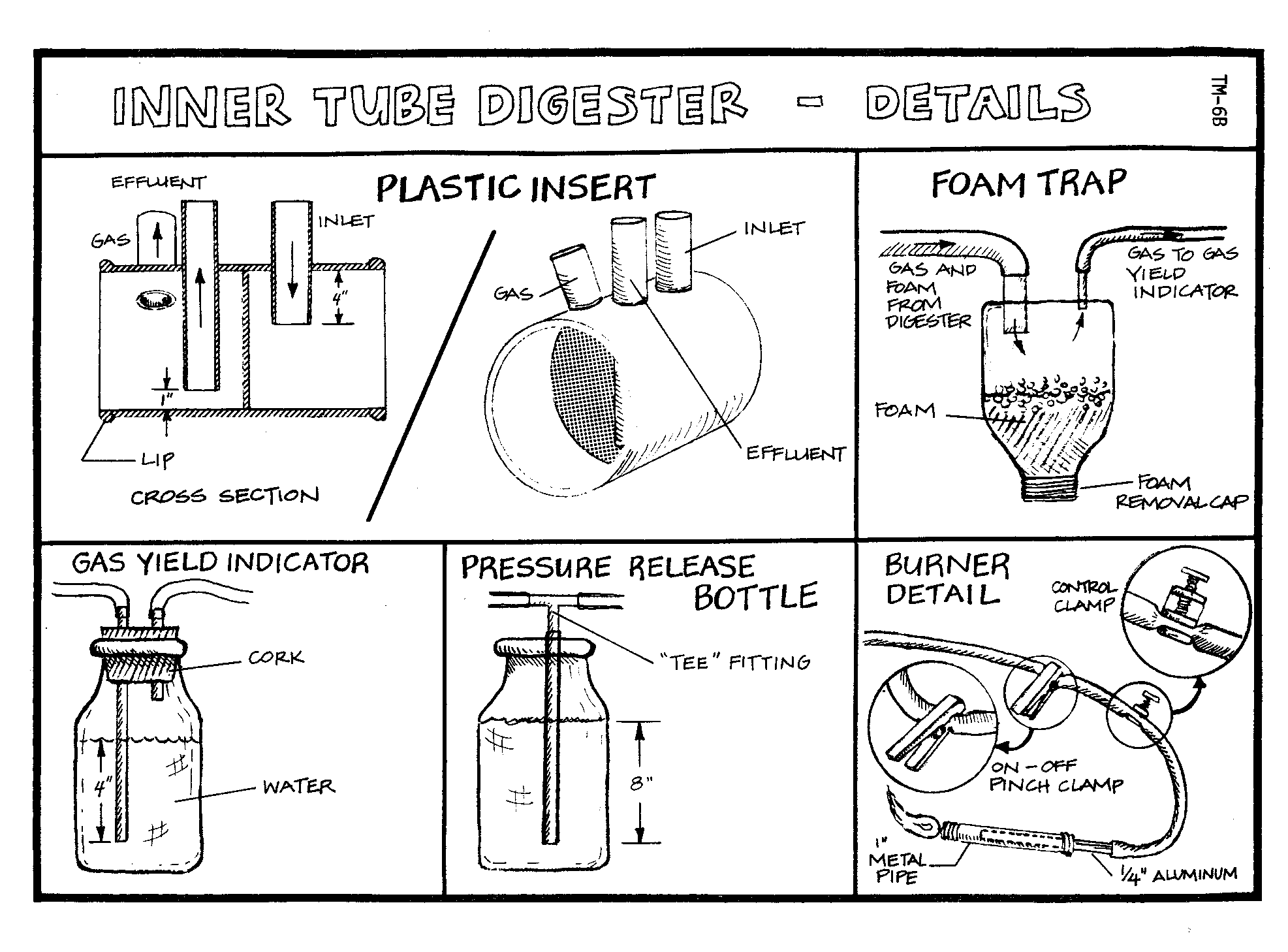 INNER TUBE DIGESTER - DETAILS

TM-6B

PLASTIC INSERT

EFFLUENT

GAS

INLET

4"

1"

LIP

CROSS SECTION

GAS

INLET

EFFLUENT

FOAM TRAP

GAS AND FOAM FROM DIGESTER

GAS TO GAS YIELD INDICATOR

FOAM

FOAM REMOVAL CAP

GAS YIELD INDICATOR

CORK

4"

WATER

PRESSURE RELEASE BOTTLE

"TEE" FITTING

8"

BURNER DETAIL

CONTROL CLAMP

ON - OFF PINCH CLAMP

1" METAL PIPE

¼" ALUMINUM