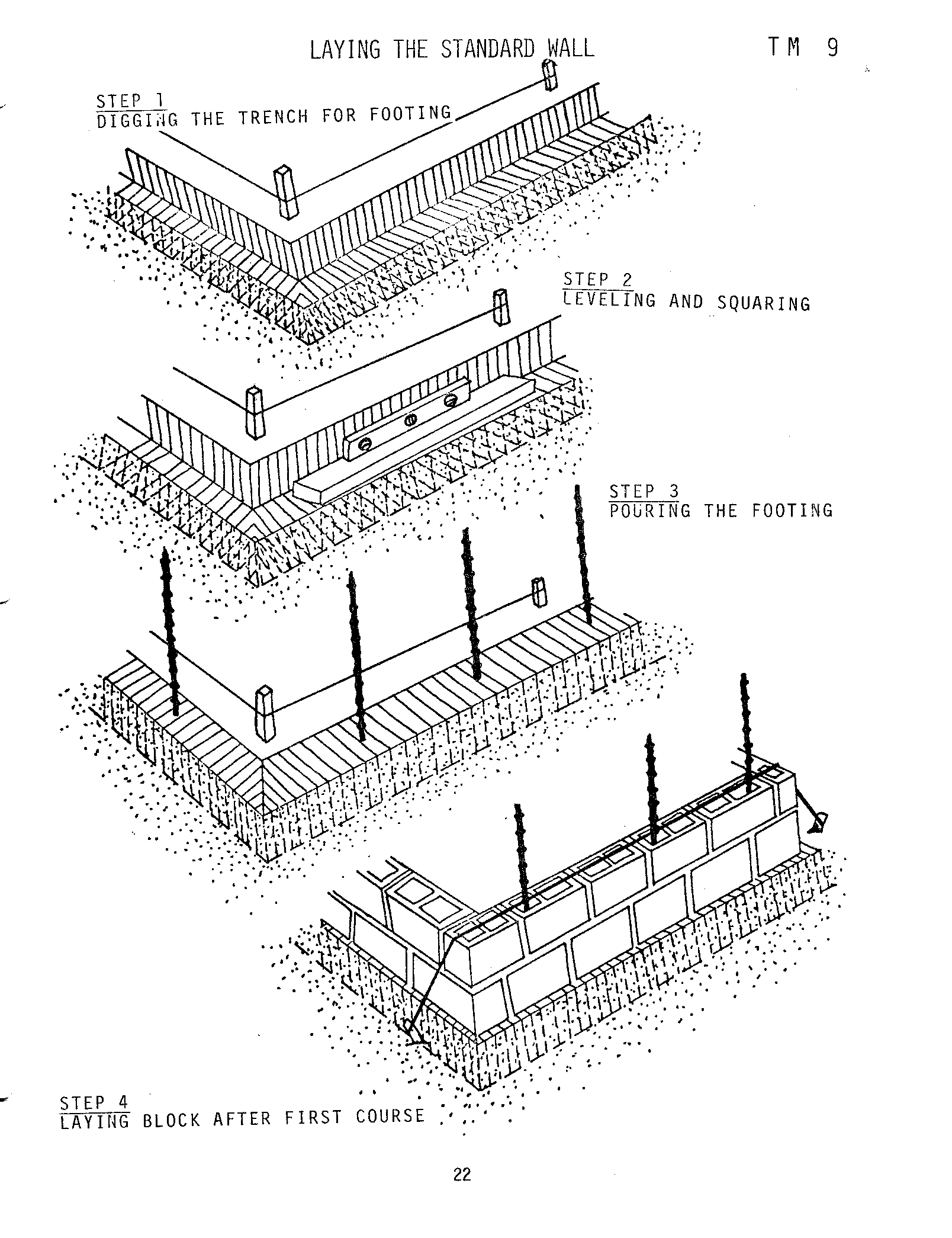 LAYING THE STANDARD WALL

TM 9

STEP 1
DIGGING THE TRENCH FOR FOOTING

STEP 2
LEVELING AND SQUARING

STEP 3
POURING THE FOOTING

STEP 4
LAYING BLOCK AFTER FIRST COURSE

22